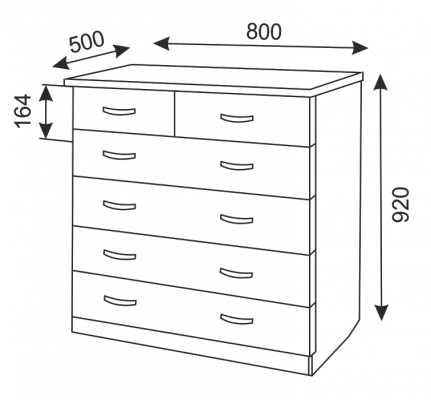 500
800
164
920